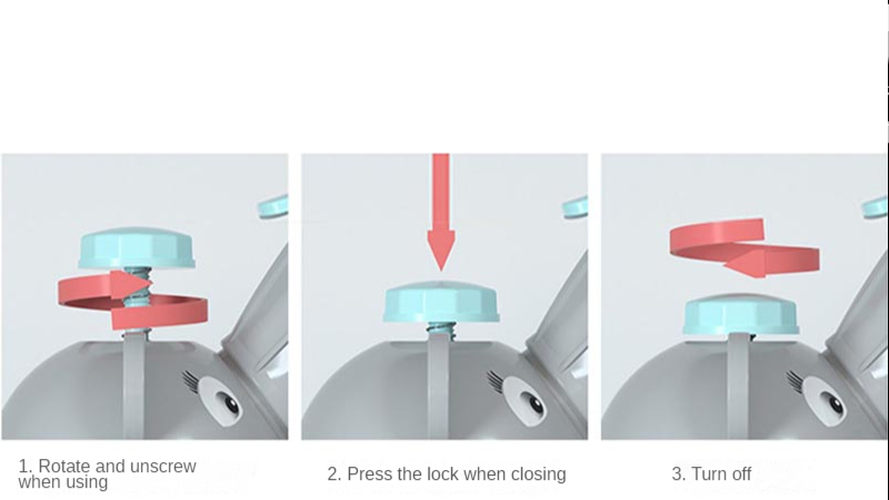 1. Rotate and unscrew when using

2. Press the lock when closing

3. Turn off