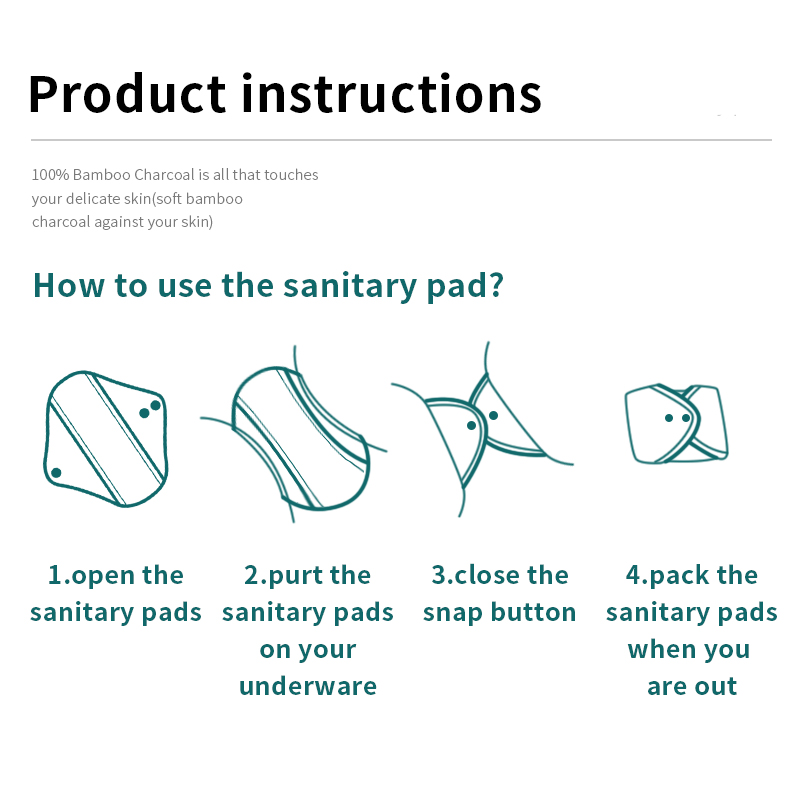 Product instructions

100% Bamboo Charcoal is all that touches your delicate skin(soft bamboo charcoal against your skin)

How to use the sanitary pad?

1.open the sanitary pads

2.purt the sanitary pads on your underware

3.close the snap button

4.pack the sanitary pads when you are out